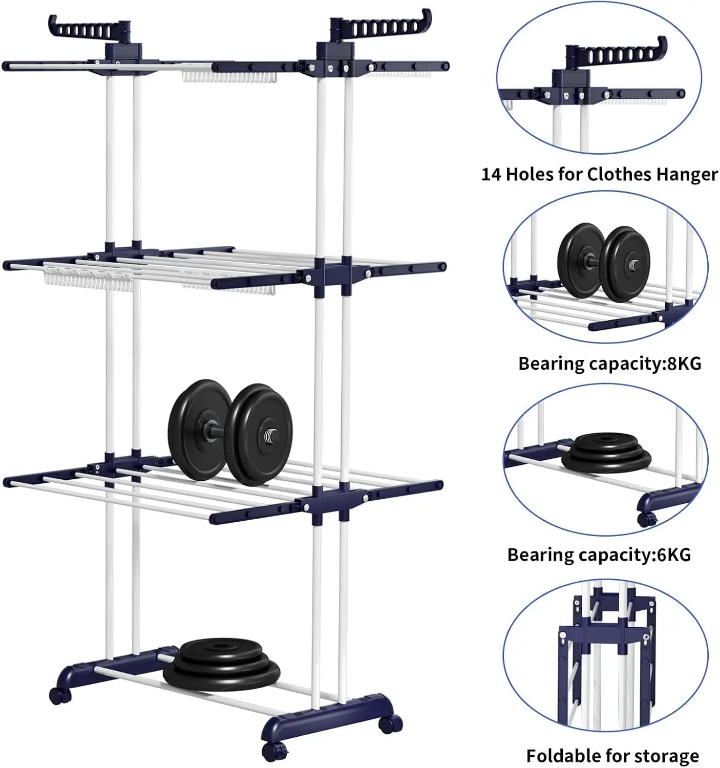 14 Holes for Clothes Hanger

Bearing capacity:8KG

Bearing capacity:6KG

Foldable for storage