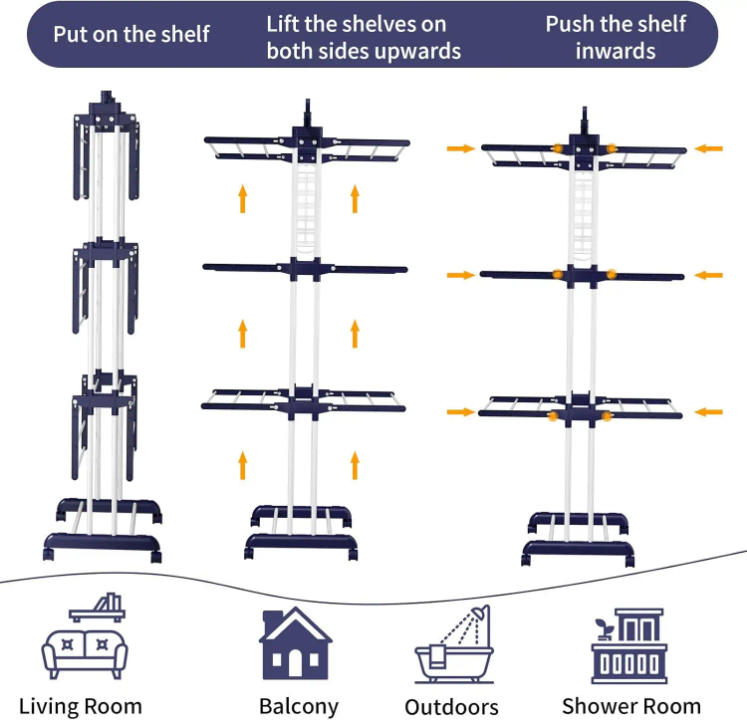 Put on the shelf

Lift the shelves on both sides upwards

Push the shelf inwards

Living Room

Balcony

Outdoors

Shower Room